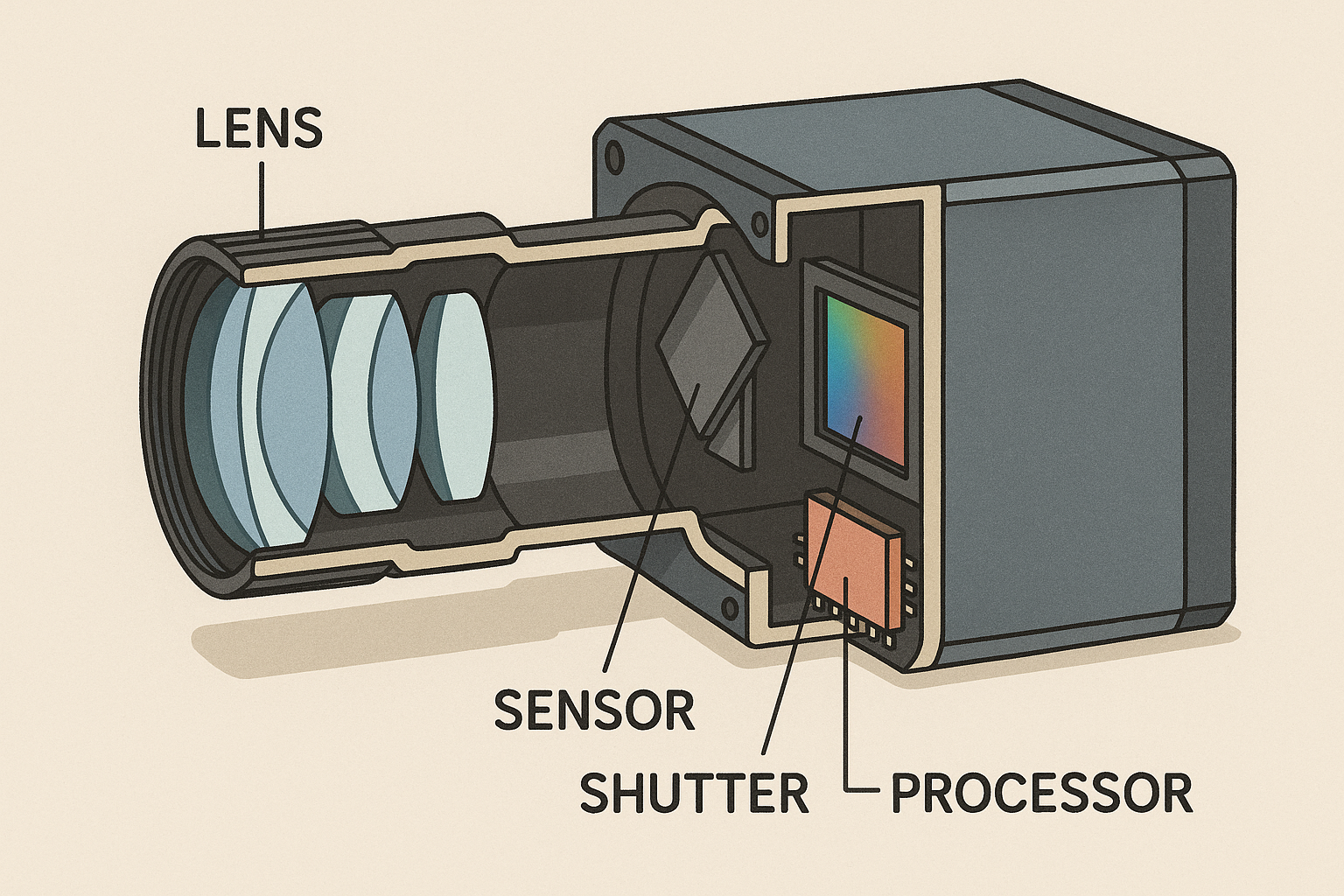 LENS

SENSOR

SHUTTER

PROCESSOR